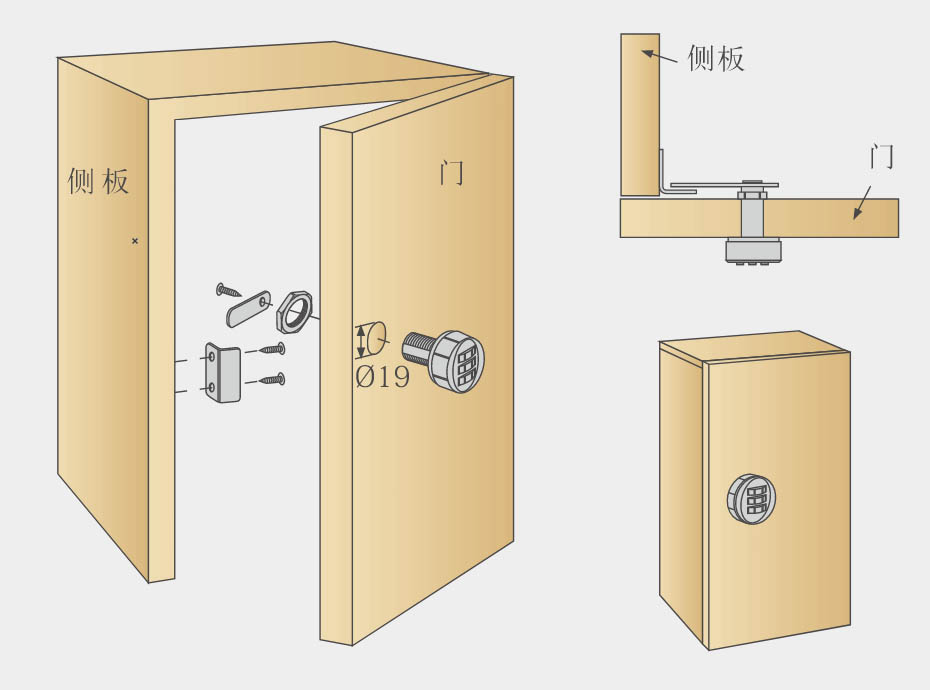 侧板

门

Ø19

侧板

门